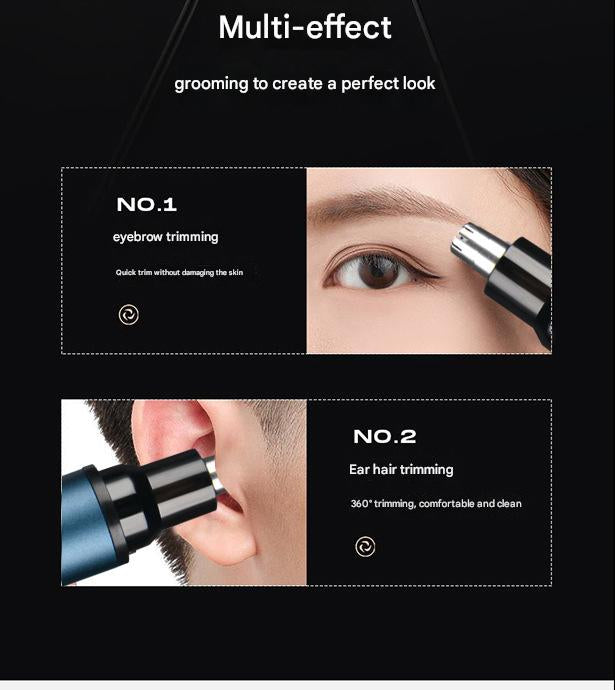 Multi-effect

grooming to create a perfect look

NO.1

eyebrow trimming

Quick trim without damaging the skin

NO.2

Ear hair trimming

360° trimming, comfortable and clean